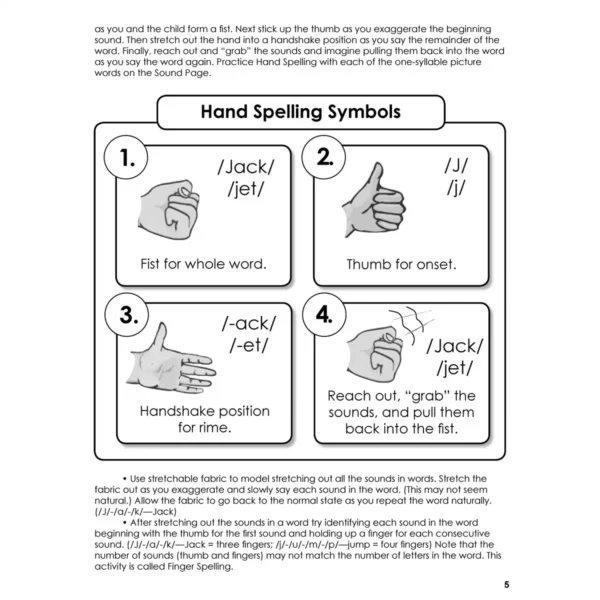 as you and the child form a fist. Next stick up the thumb as you exaggerate the beginning sound. Then stretch out the hand into a handshake position as you say the remainder of the word. Finally, reach out and "grab" the sounds and imagine pulling them back into the word as you say the word again. Practice Hand Spelling with each of the one-syllable picture words on the Sound Page.

Hand Spelling Symbols

1.
/Jack/
/jet/
Fist for whole word.

2.
/J/
/j/
Thumb for onset.

3.
/-ack/
/-et/
Handshake position for rime.

4.
/Jack/
/jet/
Reach out, "grab" the sounds, and pull them back into the fist.

• Use stretchable fabric to model stretching out all the sounds in words. Stretch the fabric out as you exaggerate and slowly say each sound in the word. (This may not seem natural.) Allow the fabric to go back to the normal state as you repeat the word naturally. (/J/-/a/-/k/—Jack)

• After stretching out the sounds in a word try identifying each sound in the word beginning with the thumb for the first sound and holding up a finger for each consecutive sound. (/J/-/a/-/k/—Jack = three fingers; /j/-/u/-/m/-/p/—jump = four fingers) Note that the number of sounds (thumb and fingers) may not match the number of letters in the word. This activity is called Finger Spelling.

5